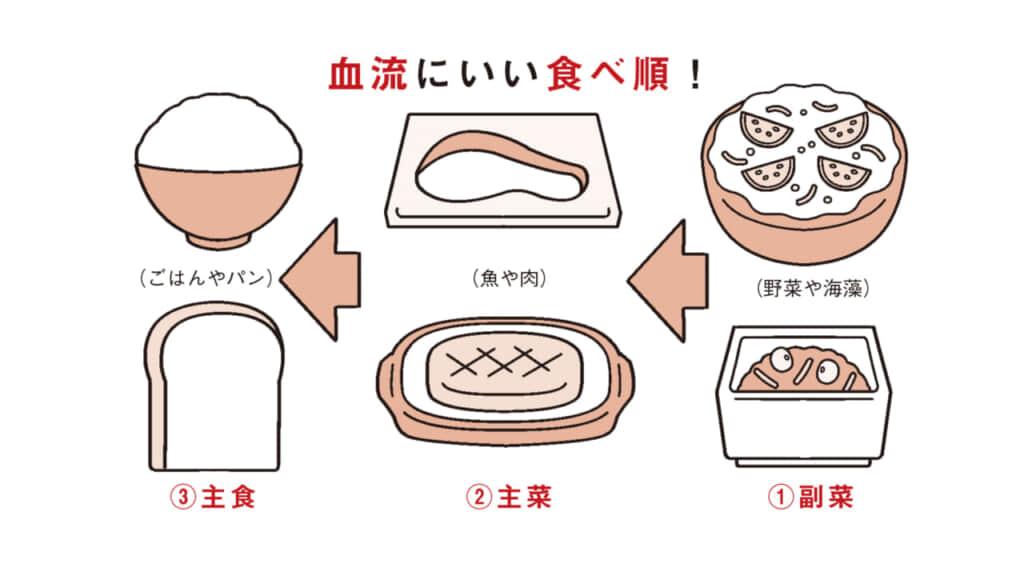 血流にいい食べ順！

（ごはんやパン）

（魚や肉）

（野菜や海藻）

③主食

②主菜

①副菜