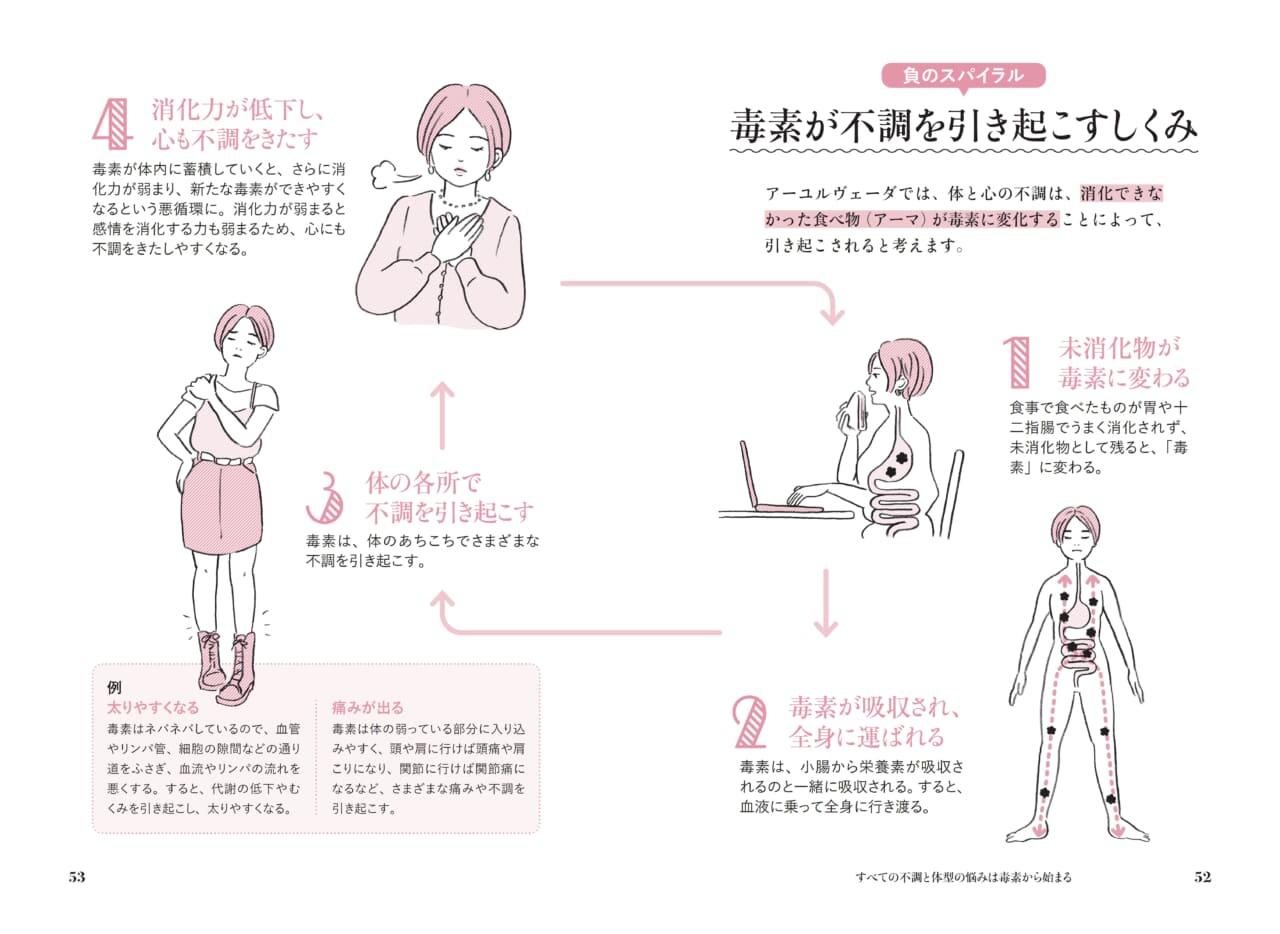 負のスパイラル
毒素が不調を引き起こすしくみ

アーユルヴェーダでは、体と心の不調は、消化できなかった食べ物（アーマ）が毒素に変化することによって、引き起こされると考えます。

1 未消化物が毒素に変わる
食事で食べたものが胃や十二指腸でうまく消化されず、未消化物として残ると、「毒素」に変わる。

2 毒素が吸収され、全身に運ばれる
毒素は、小腸から栄養素が吸収されるのと一緒に吸収される。すると、血液に乗って全身に行き渡る。

3 体の各所で不調を引き起こす
毒素は、体のあちこちでさまざまな不調を引き起こす。

4 消化力が低下し、心も不調をきたす
毒素が体内に蓄積していくと、さらに消化力が弱まり、新たな毒素ができやすくなるという悪循環に。消化力が弱まると感情を消化する力も弱まるため、心にも不調をきたしやすくなる。

例
太りやすくなる
毒素はネバネバしているので、血管やリンパ管、細胞の隙間などの通り道をふさぎ、血流やリンパの流れを悪くする。すると、代謝の低下やむくみを引き起こし、太りやすくなる。

痛みが出る
毒素は体の弱っている部分に入り込みやすく、頭や肩に行けば頭痛や肩こりになり、関節に行けば関節痛になるなど、さまざまな痛みや不調を引き起こす。

53

すべての不調と体型の悩みは毒素から始まる 52