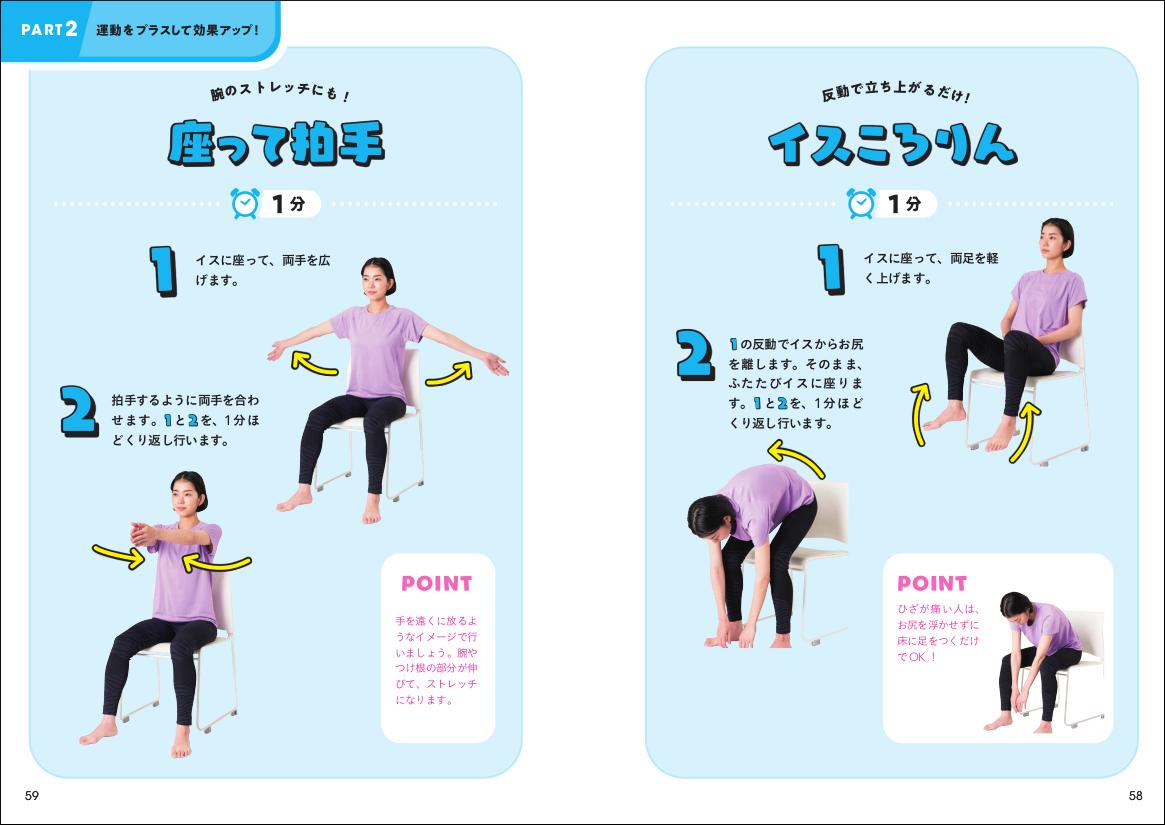 PART 2 運動をプラスして効果アップ！

腕のストレッチにも！

座って拍手

1分

1 イスに座って、両手を広げます。

2 拍手するように両手を合わせます。1と2を、1分ほどくり返し行います。

POINT

手を遠くに放るようなイメージで行いましょう。腕やつけ根の部分が伸びて、ストレッチになります。

59

反動で立ち上がるだけ！

イスころりん

1分

1 イスに座って、両足を軽く上げます。

2 1の反動でイスからお尻を離します。そのまま、ふたたびイスに座ります。1と2を、1分ほどくり返し行います。

POINT

ひざが痛い人は、お尻を浮かせずに床に足をつくだけでOK！

58